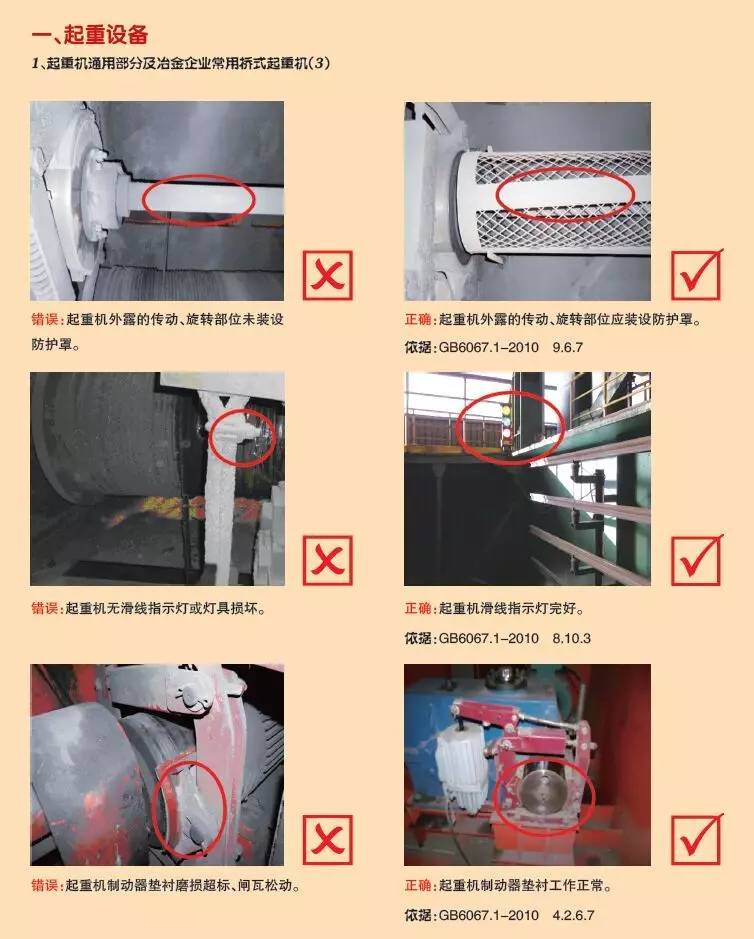 一、起重设备

1、起重机通用部分及冶金企业常用桥式起重机(3)

错误:起重机外露的传动、旋转部位未装设防护罩。

正确:起重机外露的传动、旋转部位应装设防护罩。

依据:GB6067.1-2010 9.6.7

错误:起重机无滑线指示灯或灯具损坏。

正确:起重机滑线指示灯完好。

依据:GB6067.1-2010 8.10.3

错误:起重机制动器垫衬磨损超标、闸瓦松动。

正确:起重机制动器垫衬工作正常。

依据:GB6067.1-2010 4.2.6.7